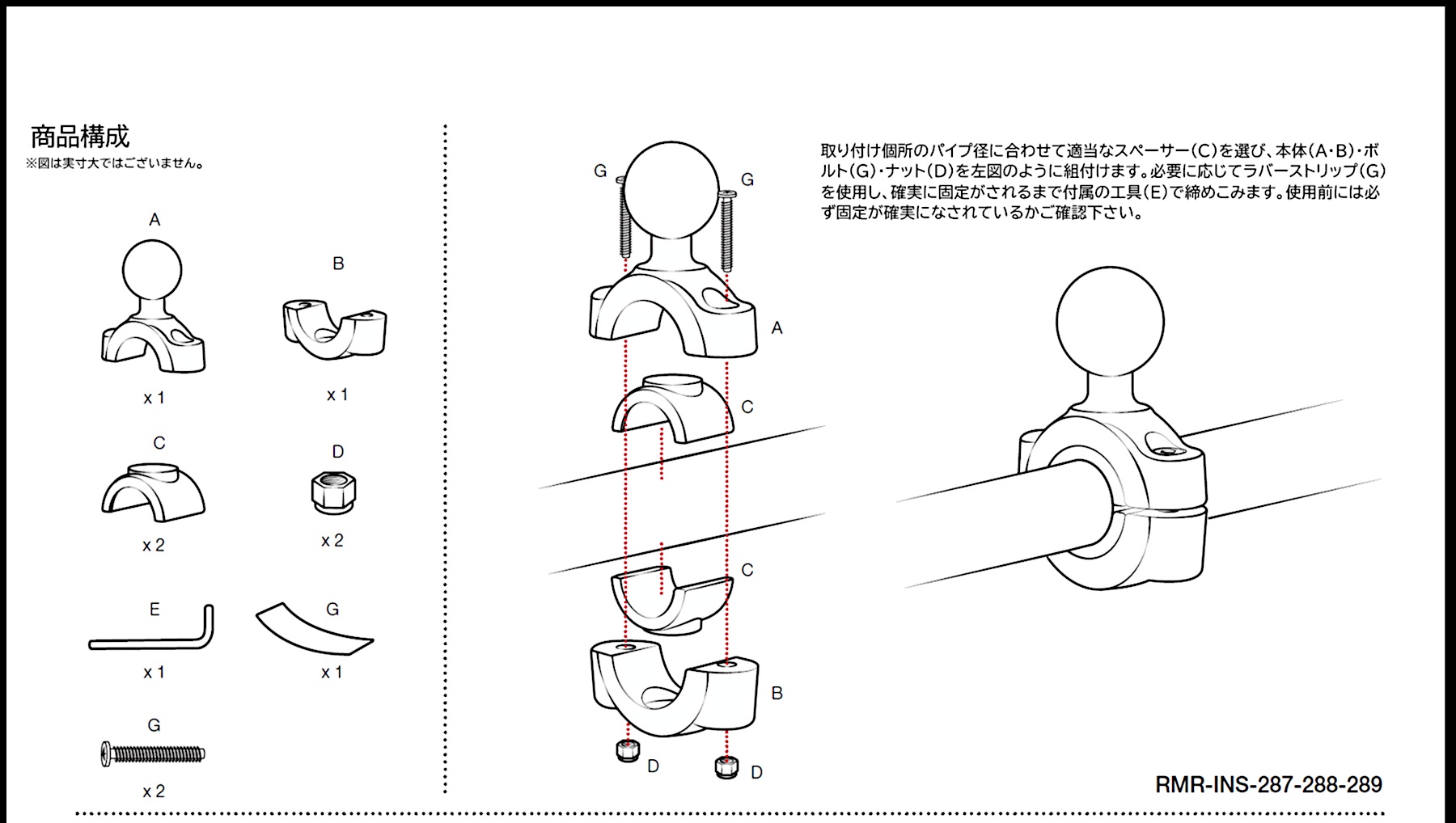 商品構成
※図は実寸大ではございません。

A
x 1

B
x 1

C
x 2

D
x 2

E
x 1

G
x 1

G
x 2

G
G
A
C
C
B
D
D

取り付け個所のパイプ径に合わせて適当なスペーサー(C)を選び、本体(A・B)・ボルト(G)・ナット(D)を左図のように組付けます。必要に応じてラバーストリップ(G)を使用し、確実に固定がされるまで付属の工具(E)で締めこみます。使用前には必ず固定が確実になされているかご確認下さい。

RMR-INS-287-288-289