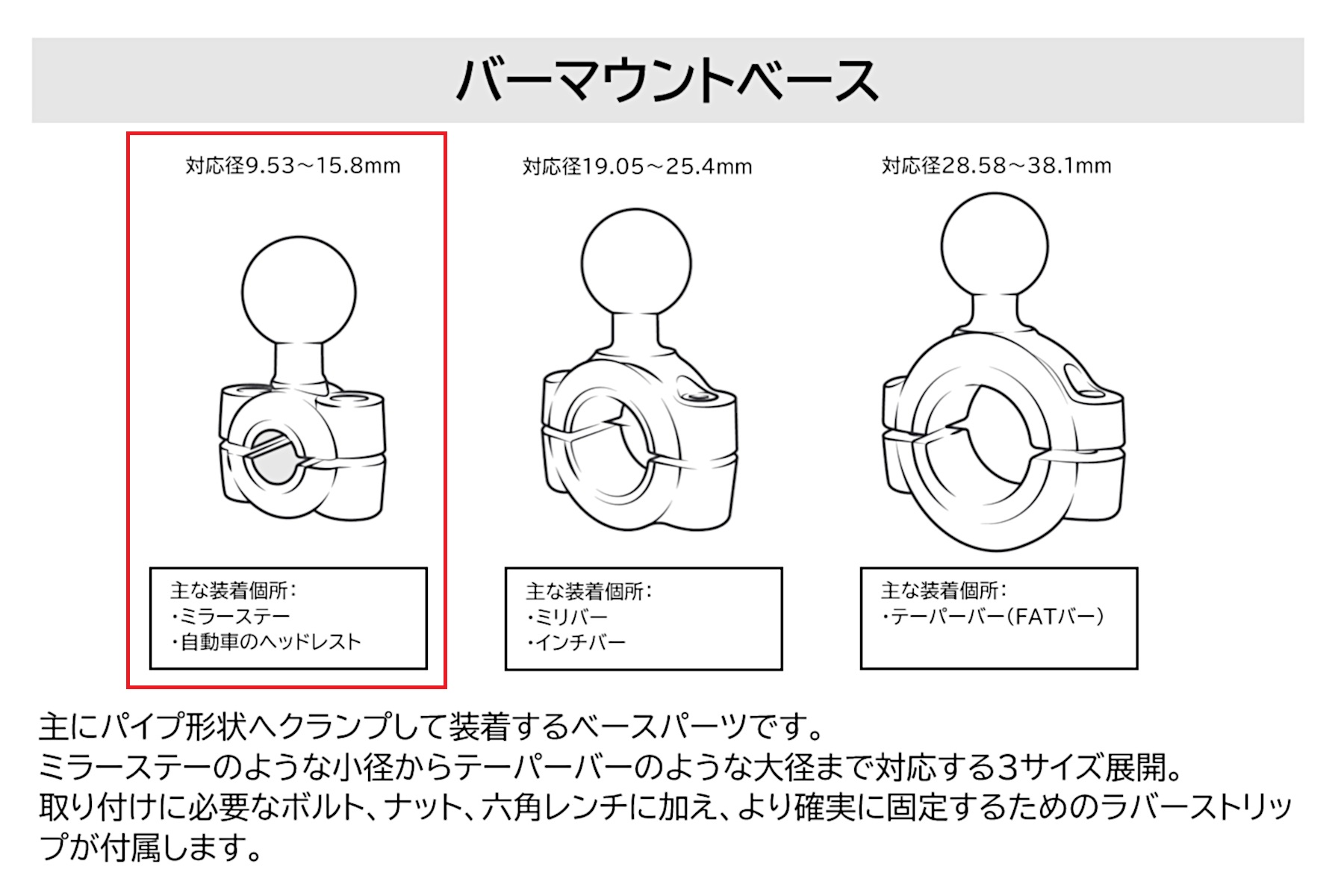 バーマウントベース

対応径9.53～15.8mm

主な装着個所：
・ミラーステー
・自動車のヘッドレスト

対応径19.05～25.4mm

主な装着個所：
・ミリバー
・インチバー

対応径28.58～38.1mm

主な装着個所：
・テーパーバー（FATバー）

主にパイプ形状へクランプして装着するベースパーツです。
ミラーステーのような小径からテーパーバーのような大径まで対応する3サイズ展開。
取り付けに必要なボルト、ナット、六角レンチに加え、より確実に固定するためのラバーストリップが付属します。